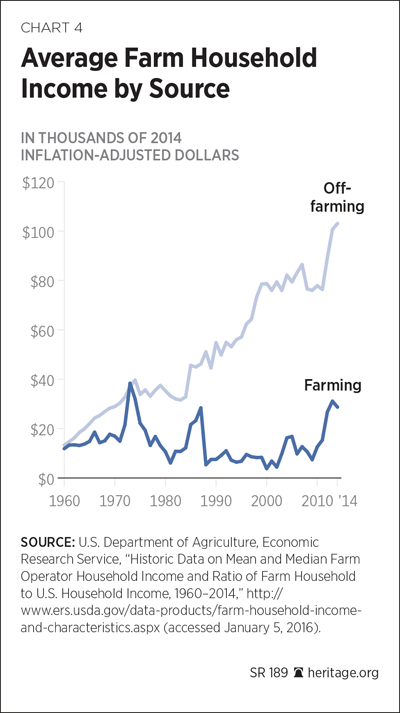 CHART 4

Average Farm Household Income by Source

IN THOUSANDS OF 2014 INFLATION-ADJUSTED DOLLARS

$120
$100
$80
$60
$40
$20
$0

Off-farming

Farming

1960 1970 1980 1990 2000 2010 '14

SOURCE: U.S. Department of Agriculture, Economic Research Service, "Historic Data on Mean and Median Farm Operator Household Income and Ratio of Farm Household to U.S. Household Income, 1960–2014," http://www.ers.usda.gov/data-products/farm-household-income-and-characteristics.aspx (accessed January 5, 2016).

SR 189 heritage.org